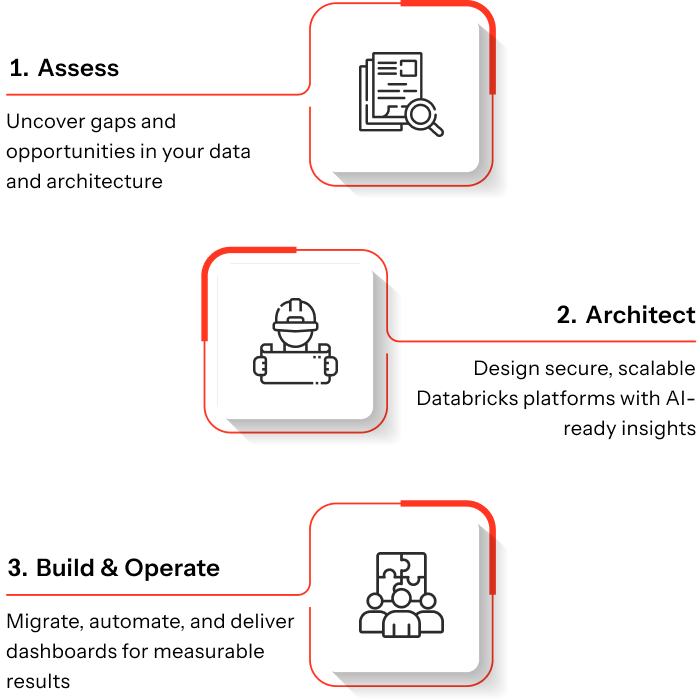 1. Assess

Uncover gaps and opportunities in your data and architecture

2. Architect

Design secure, scalable Databricks platforms with AI-ready insights

3. Build & Operate

Migrate, automate, and deliver dashboards for measurable results